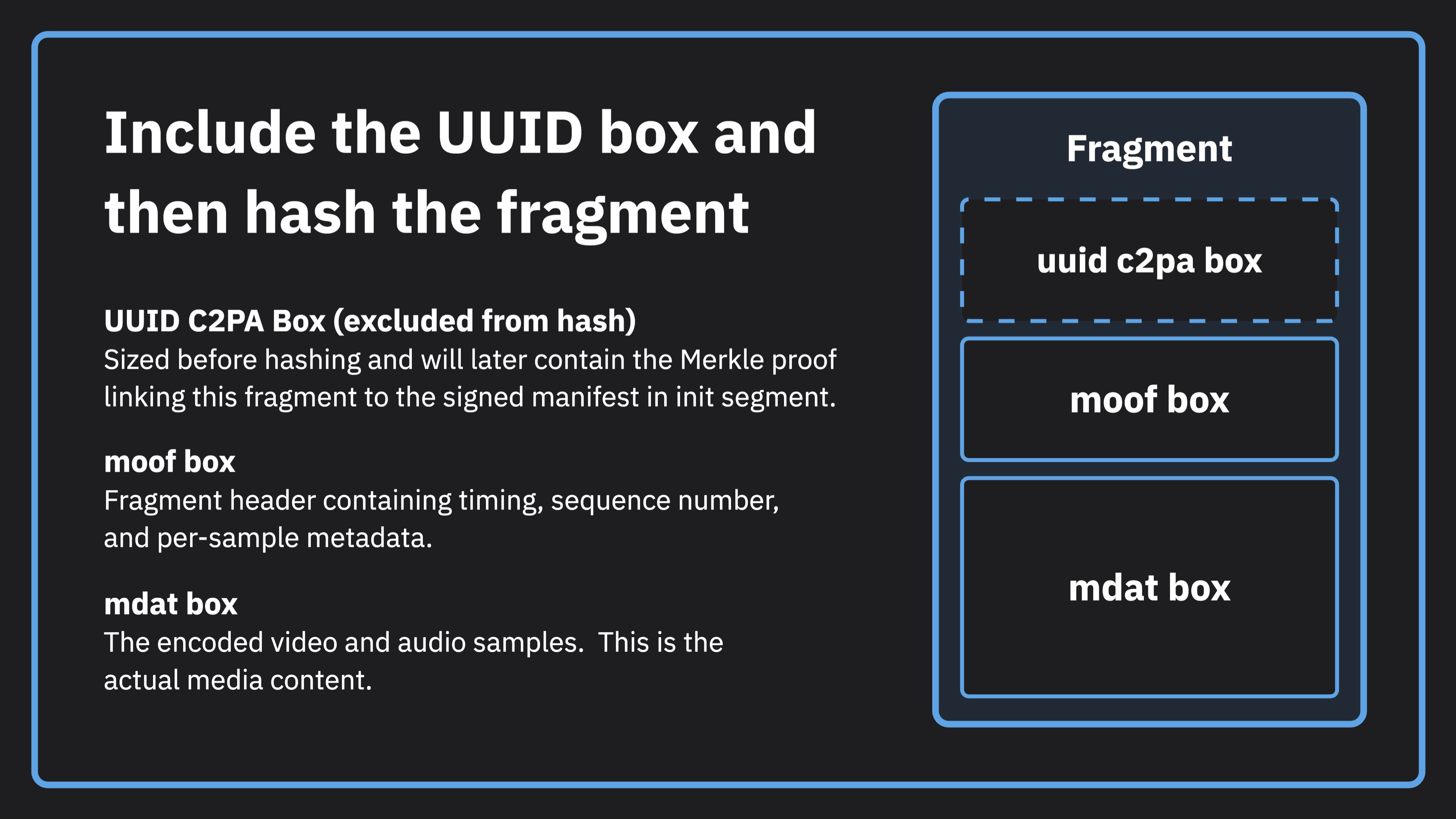 Include the UUID box and then hash the fragment

UUID C2PA Box (excluded from hash)
Sized before hashing and will later contain the Merkle proof linking this fragment to the signed manifest in init segment.

moof box
Fragment header containing timing, sequence number, and per-sample metadata.

mdat box
The encoded video and audio samples.  This is the actual media content.

Fragment

uuid c2pa box

moof box

mdat box